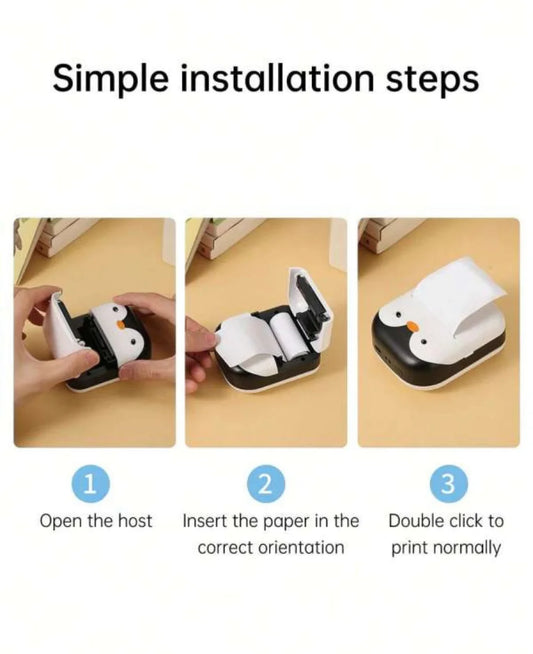 Simple installation steps

1
Open the host

2
Insert the paper in the correct orientation

3
Double click to print normally