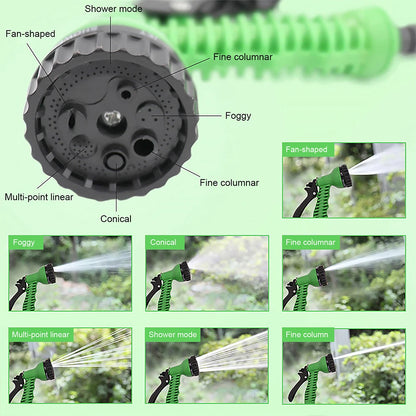 Shower mode
Fan-shaped
Fine columnar
Foggy
Fine columnar
Multi-point linear
Conical

Fan-shaped

Foggy

Conical

Fine columnar

Multi-point linear

Shower mode

Fine column