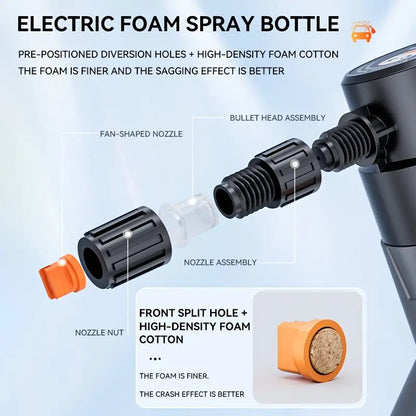 ELECTRIC FOAM SPRAY BOTTLE

PRE-POSITIONED DIVERSION HOLES + HIGH-DENSITY FOAM COTTON
THE FOAM IS FINER AND THE SAGGING EFFECT IS BETTER

BULLET HEAD ASSEMBLY

FAN-SHAPED NOZZLE

NOZZLE ASSEMBLY

NOZZLE NUT

FRONT SPLIT HOLE + HIGH-DENSITY FOAM COTTON

...

THE FOAM IS FINER.

THE CRASH EFFECT IS BETTER